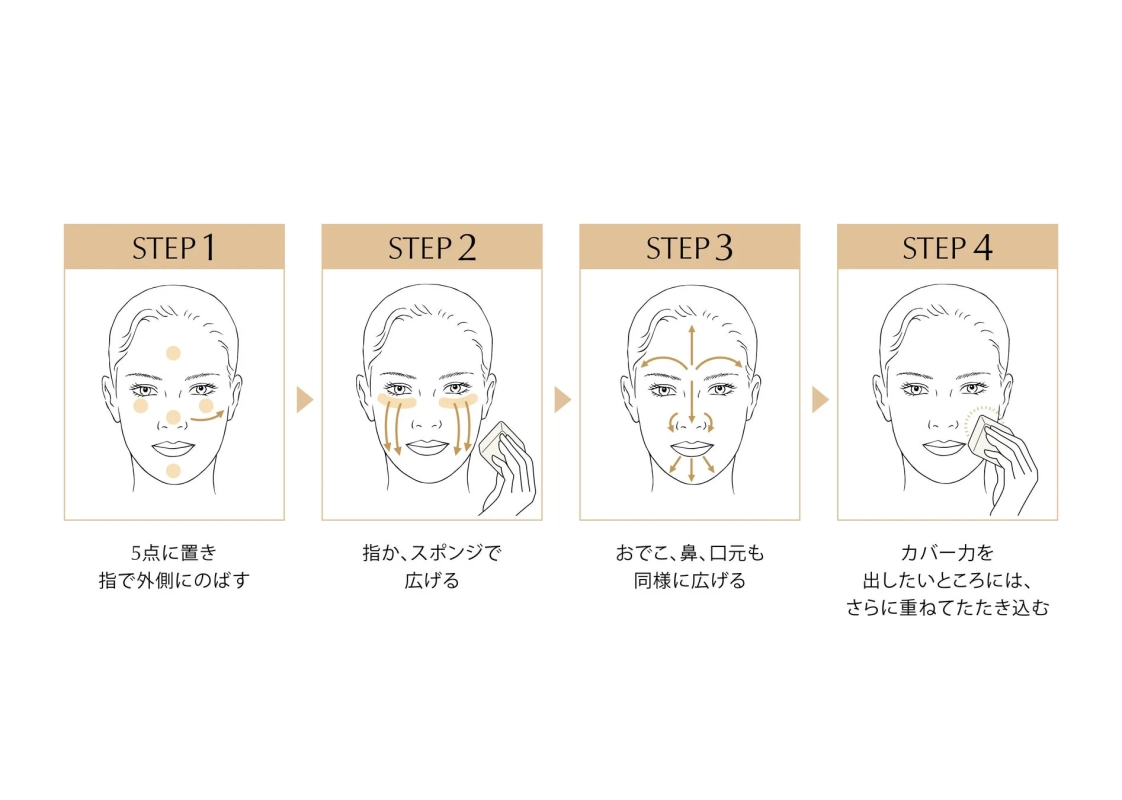 STEP 1

5点に置き
指で外側にのばす

STEP 2

指か、スポンジで
広げる

STEP 3

おでこ、鼻、口元も
同様に広げる

STEP 4

カバー力を
出したいところには、
さらに重ねてたたき込む